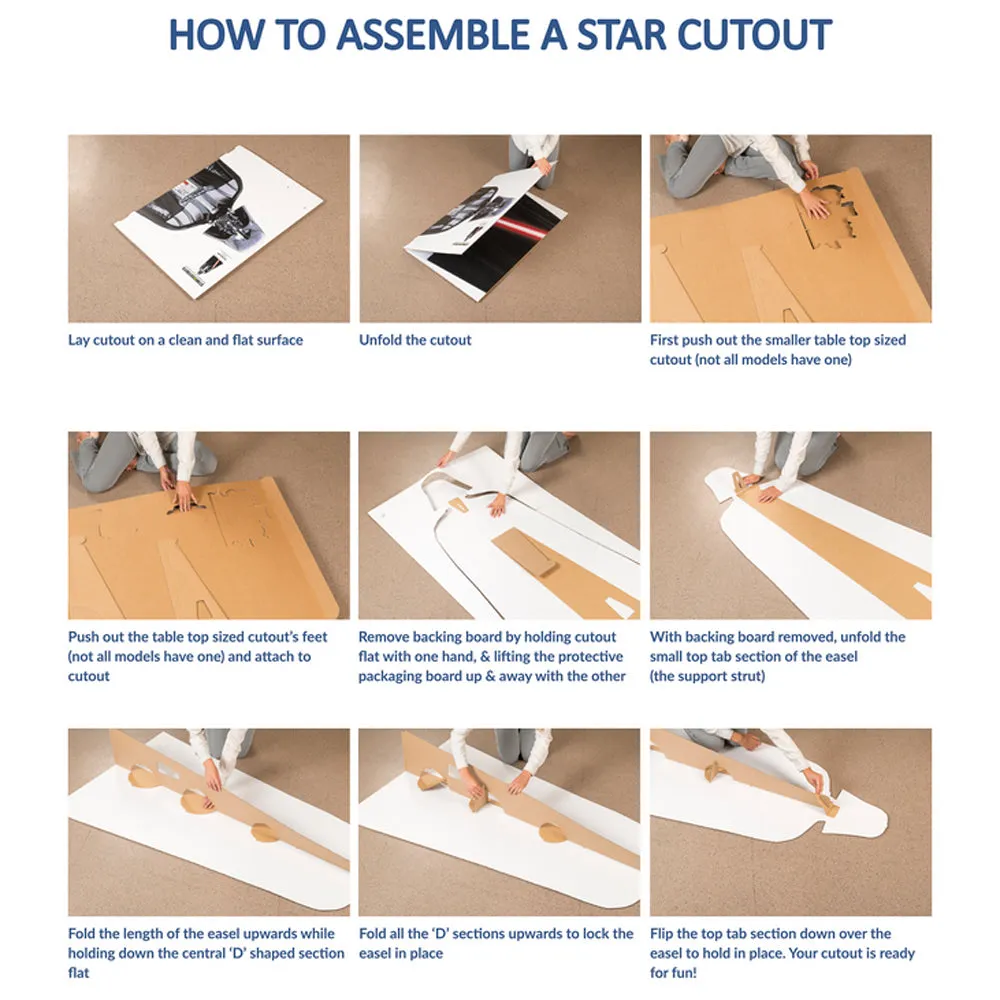 HOW TO ASSEMBLE A STAR CUTOUT

Lay cutout on a clean and flat surface

Unfold the cutout

First push out the smaller table top sized cutout (not all models have one)

Push out the table top sized cutout's feet (not all models have one) and attach to cutout

Remove backing board by holding cutout flat with one hand, & lifting the protective packaging board up & away with the other

With backing board removed, unfold the small top tab section of the easel (the support strut)

Fold the length of the easel upwards while holding down the central 'D' shaped section flat

Fold all the 'D' sections upwards to lock the easel in place

Flip the top tab section down over the easel to hold in place. Your cutout is ready for fun!